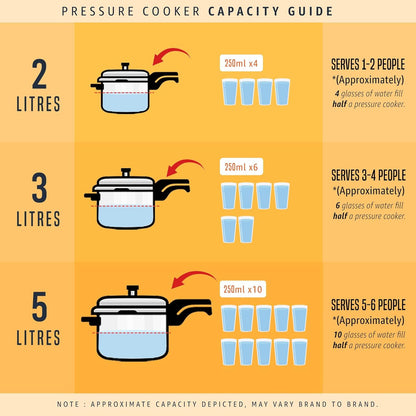 PRESSURE COOKER CAPACITY GUIDE

2 LITRES

250ml x4

SERVES 1-2 PEOPLE
*(Approximately)
4 glasses of water fill half a pressure cooker.

3 LITRES

250ml x6

SERVES 3-4 PEOPLE
*(Approximately)
6 glasses of water fill half a pressure cooker.

5 LITRES

250ml x10

SERVES 5-6 PEOPLE
*(Approximately)
10 glasses of water fill half a pressure cooker.

NOTE : APPROXIMATE CAPACITY DEPICTED, MAY VARY BRAND TO BRAND.