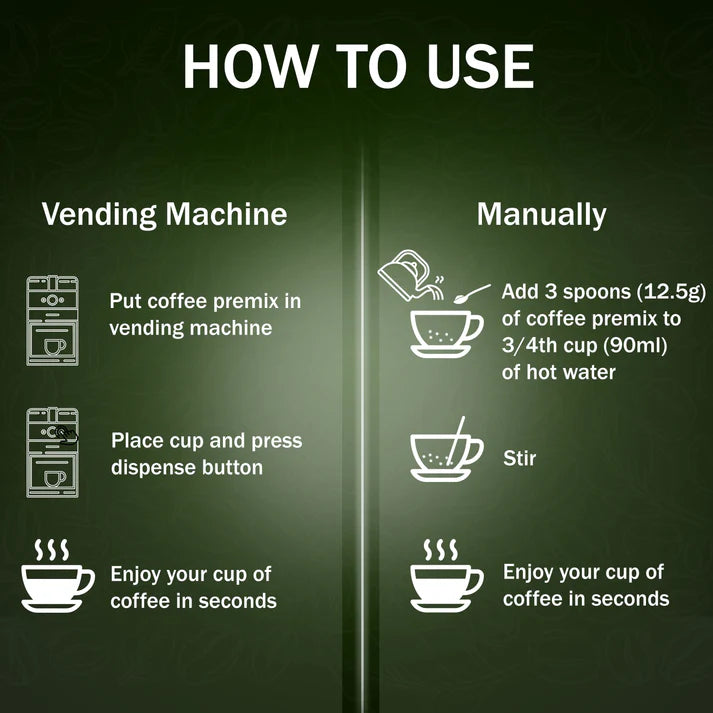 HOW TO USE

Vending Machine

Put coffee premix in vending machine

Place cup and press dispense button

Enjoy your cup of coffee in seconds

Manually

Add 3 spoons (12.5g) of coffee premix to 3/4th cup (90ml) of hot water

Stir

Enjoy your cup of coffee in seconds